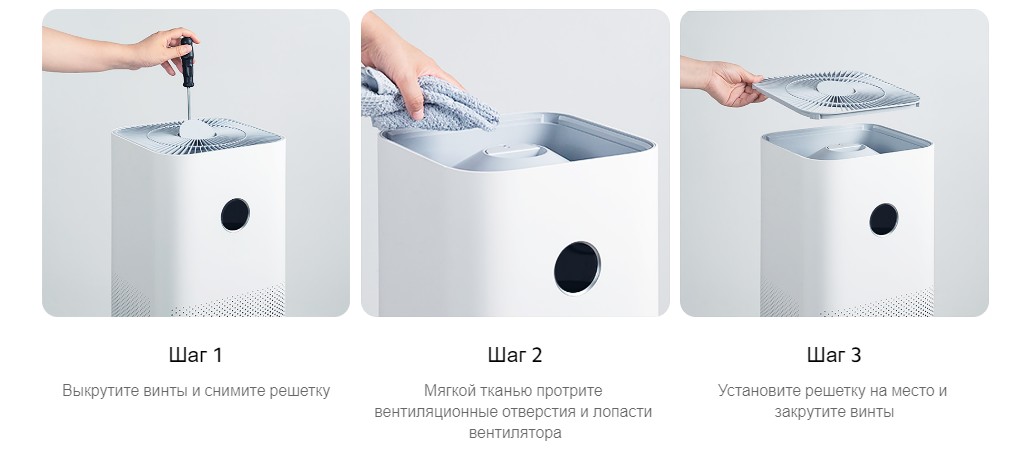 Шаг 1

Выкрутите винты и снимите решетку

Шаг 2

Мягкой тканью протрите вентиляционные отверстия и лопасти вентилятора

Шаг 3

Установите решетку на место и закрутите винты